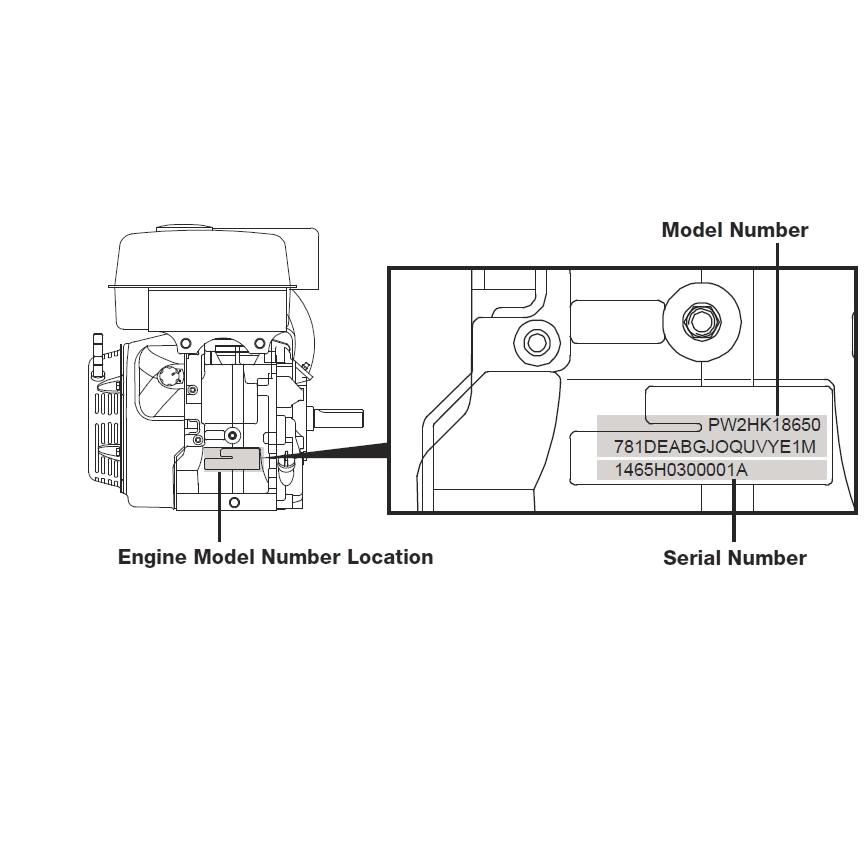 Model Number

PW2HK18650
781DEABGJOQUVYE1M
1465H0300001A

Engine Model Number Location

Serial Number